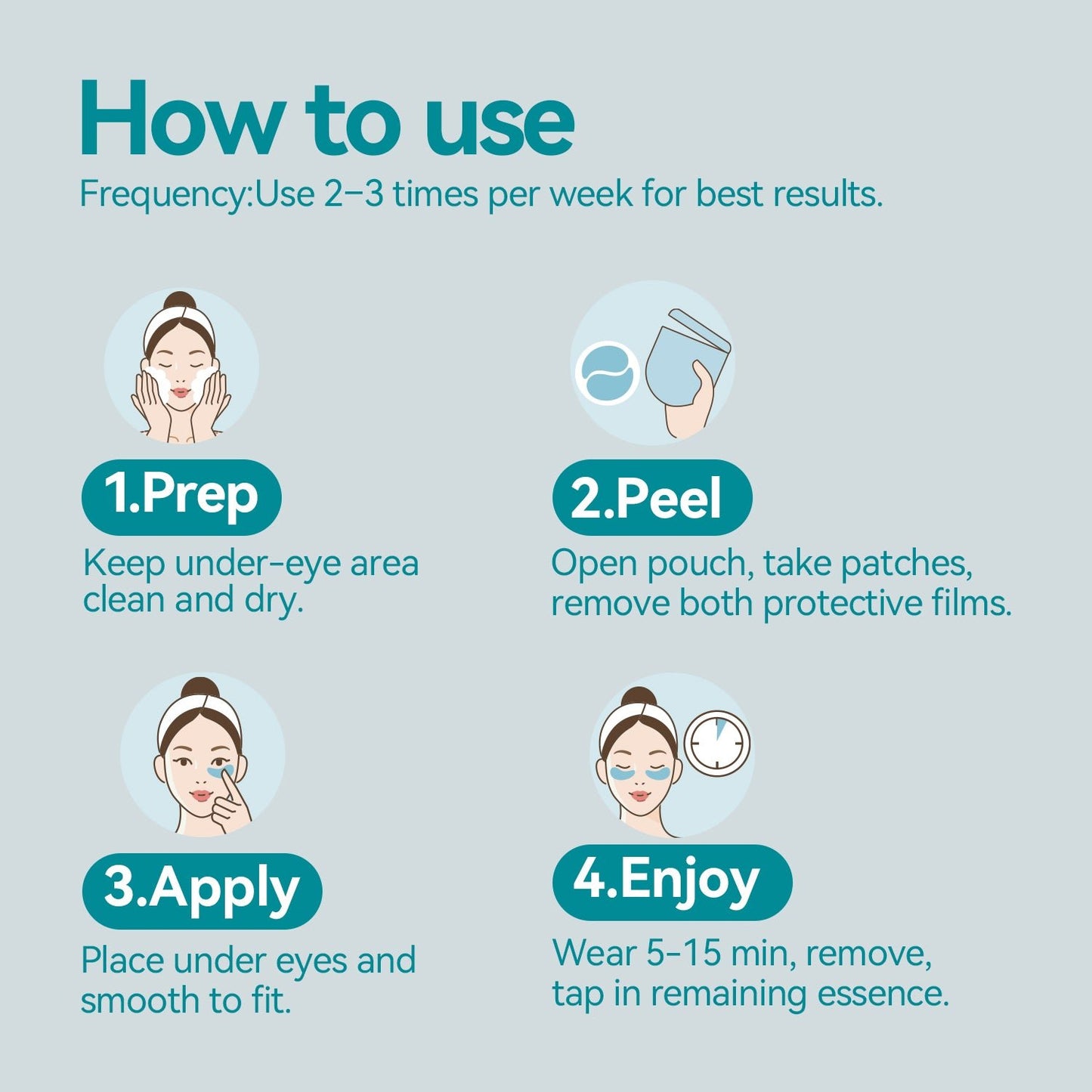 How to use

Frequency:Use 2–3 times per week for best results.

1.Prep

Keep under-eye area clean and dry.

2.Peel

Open pouch, take patches, remove both protective films.

3.Apply

Place under eyes and smooth to fit.

4.Enjoy

Wear 5-15 min, remove, tap in remaining essence.