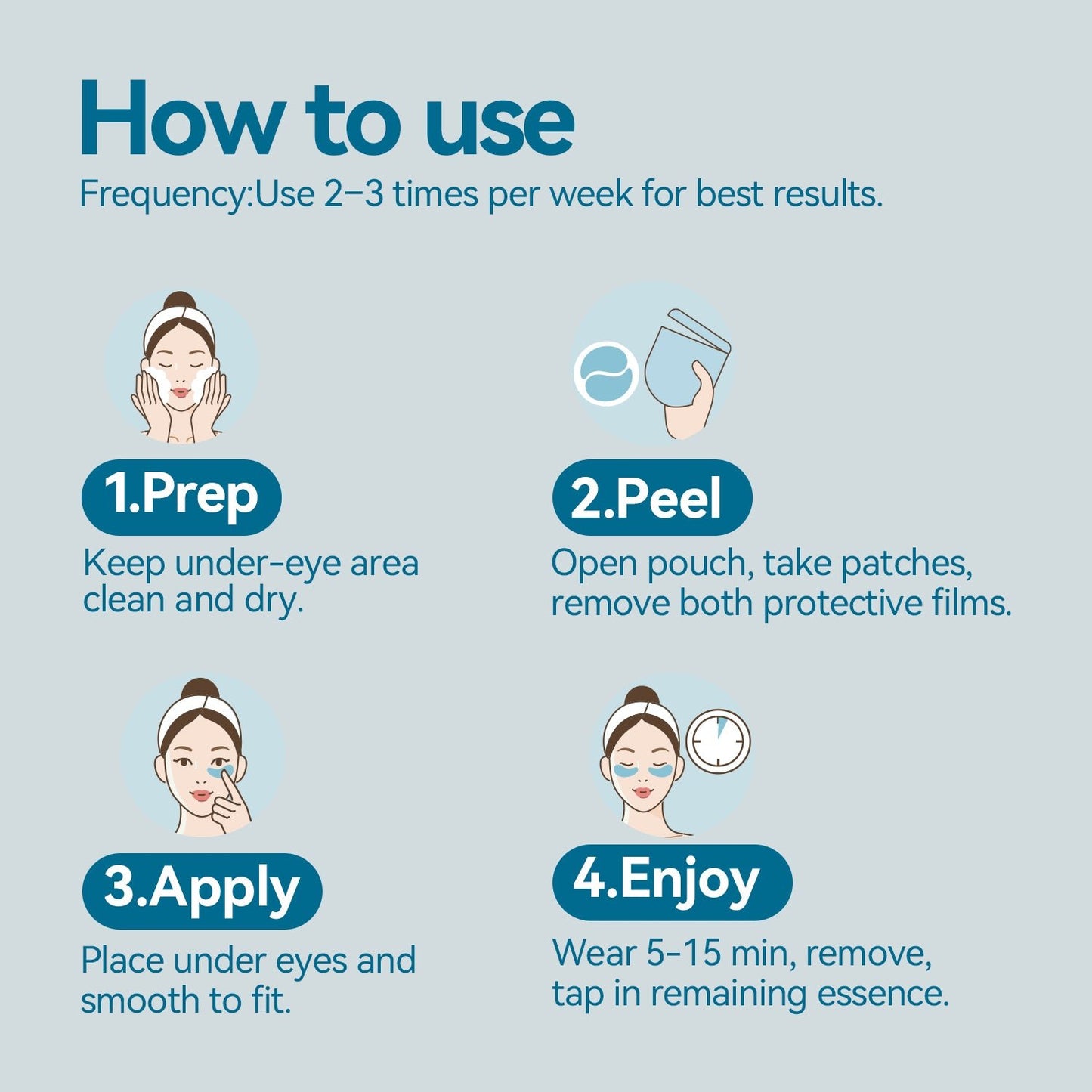 How to use

Frequency:Use 2–3 times per week for best results.

1.Prep

Keep under-eye area clean and dry.

2.Peel

Open pouch, take patches, remove both protective films.

3.Apply

Place under eyes and smooth to fit.

4.Enjoy

Wear 5-15 min, remove, tap in remaining essence.