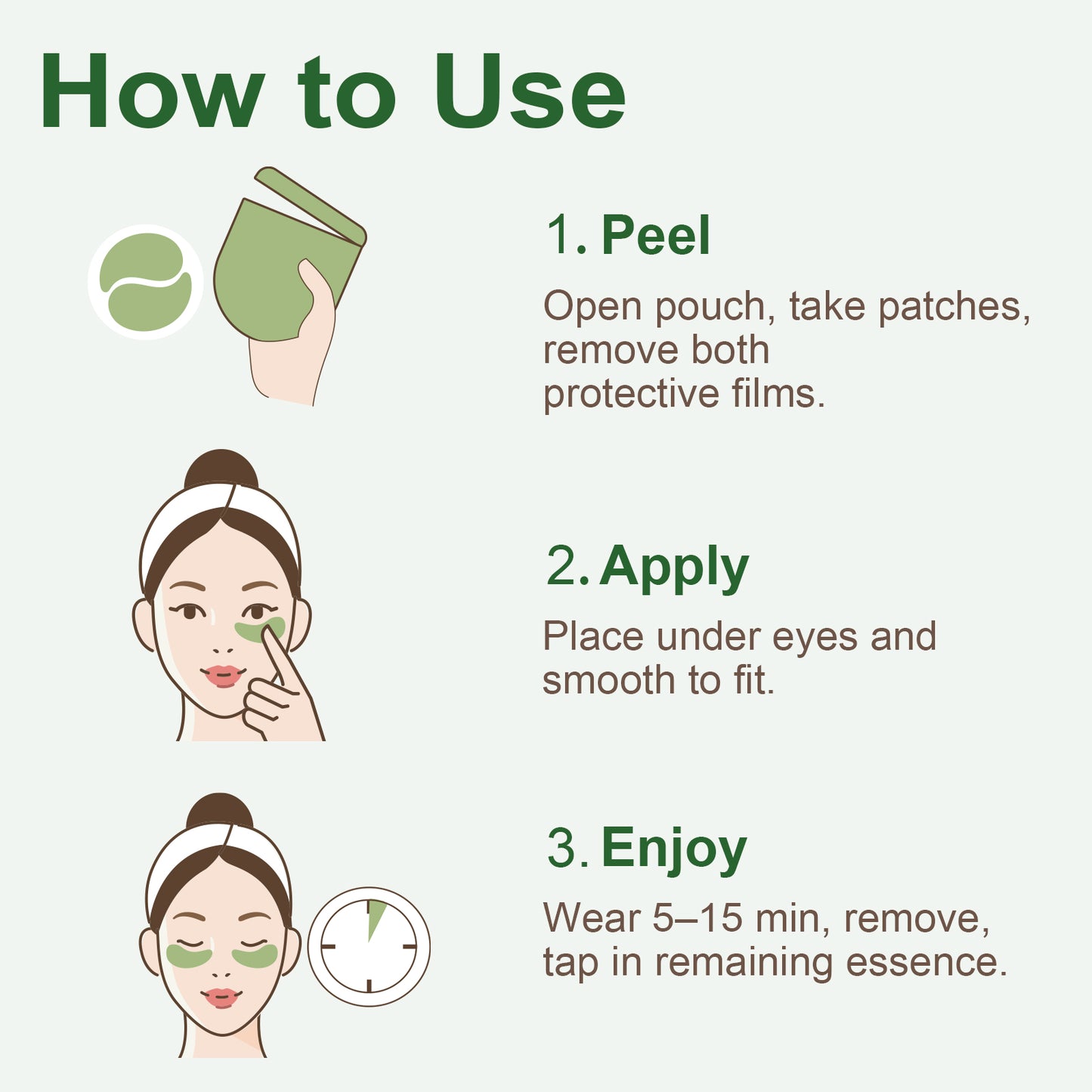 How to Use

1. Peel

Open pouch, take patches, remove both protective films.

2. Apply

Place under eyes and smooth to fit.

3. Enjoy

Wear 5–15 min, remove, tap in remaining essence.