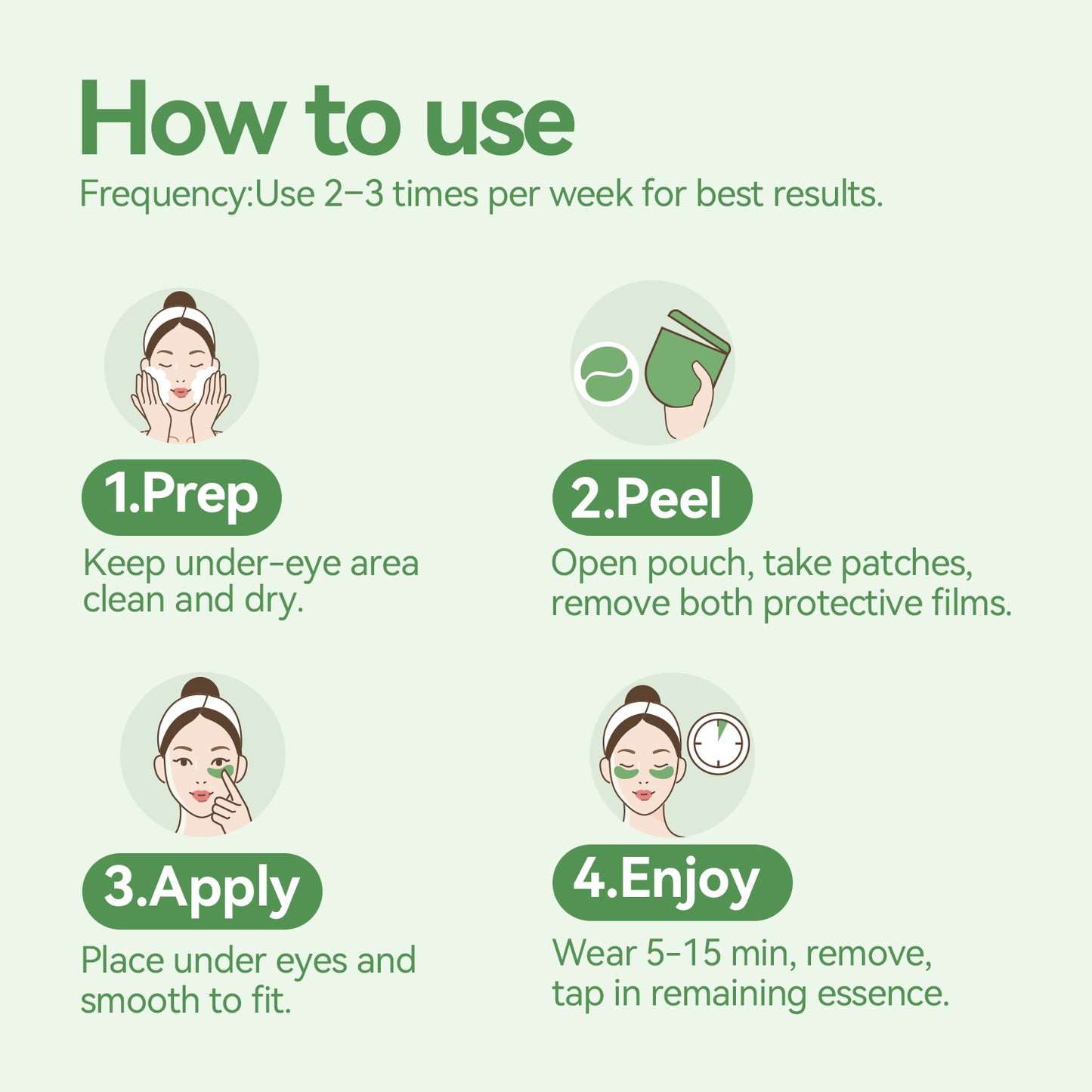 How to use

Frequency:Use 2–3 times per week for best results.

1.Prep

Keep under-eye area clean and dry.

2.Peel

Open pouch, take patches, remove both protective films.

3.Apply

Place under eyes and smooth to fit.

4.Enjoy

Wear 5-15 min, remove, tap in remaining essence.