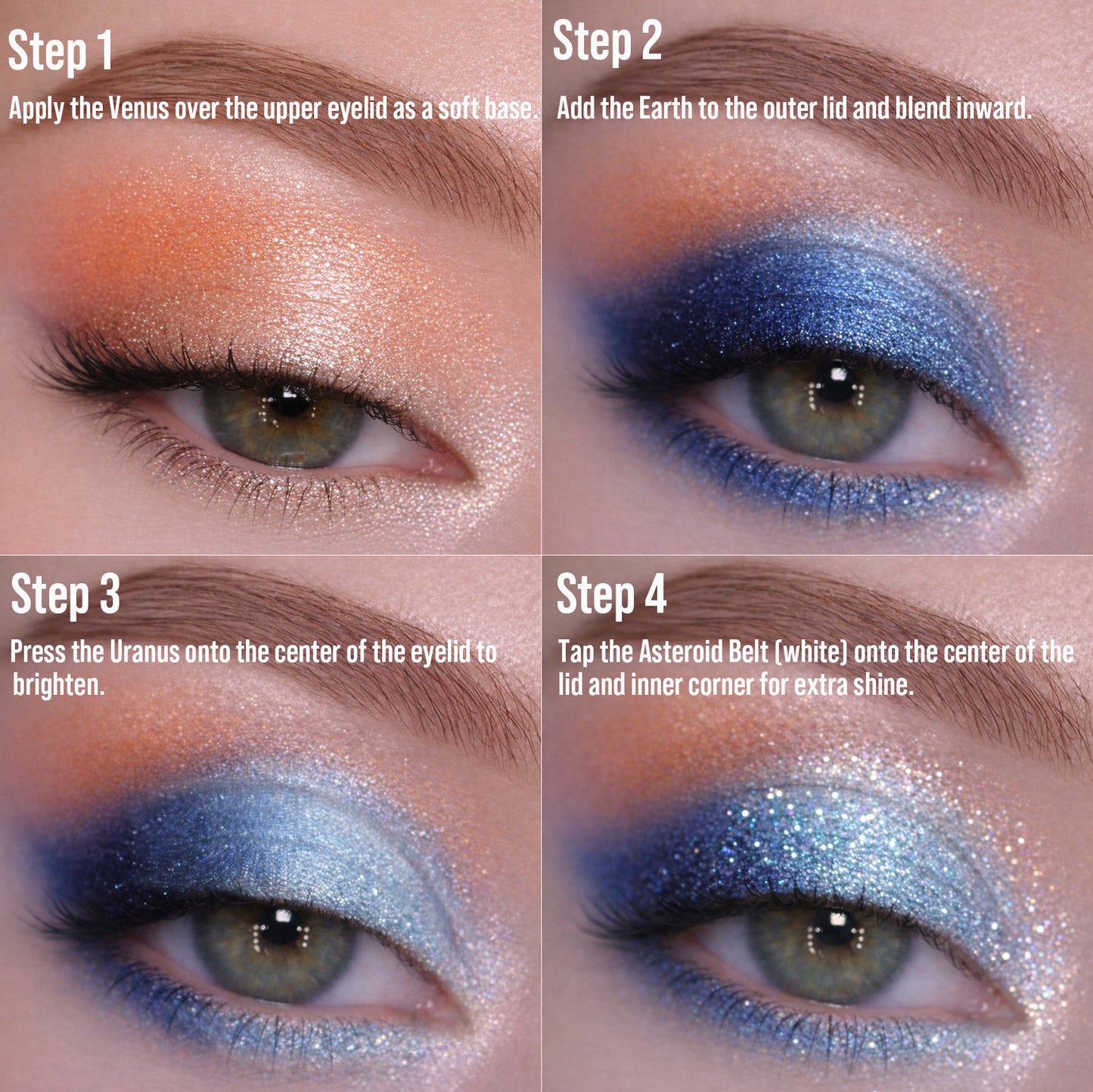 Step 1

Apply the Venus over the upper eyelid as a soft base.

Step 2

Add the Earth to the outer lid and blend inward.

Step 3

Press the Uranus onto the center of the eyelid to brighten.

Step 4

Tap the Asteroid Belt (white) onto the center of the lid and inner corner for extra shine.