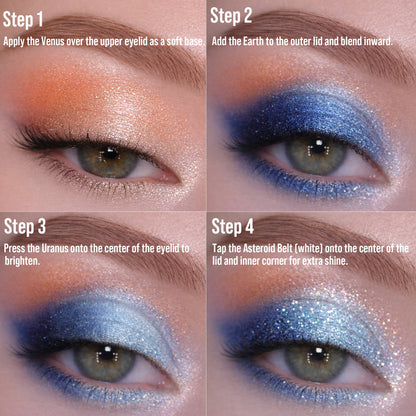 Step 1
Apply the Venus over the upper eyelid as a soft base.

Step 2
Add the Earth to the outer lid and blend inward.

Step 3
Press the Uranus onto the center of the eyelid to brighten.

Step 4
Tap the Asteroid Belt (white) onto the center of the lid and inner corner for extra shine.