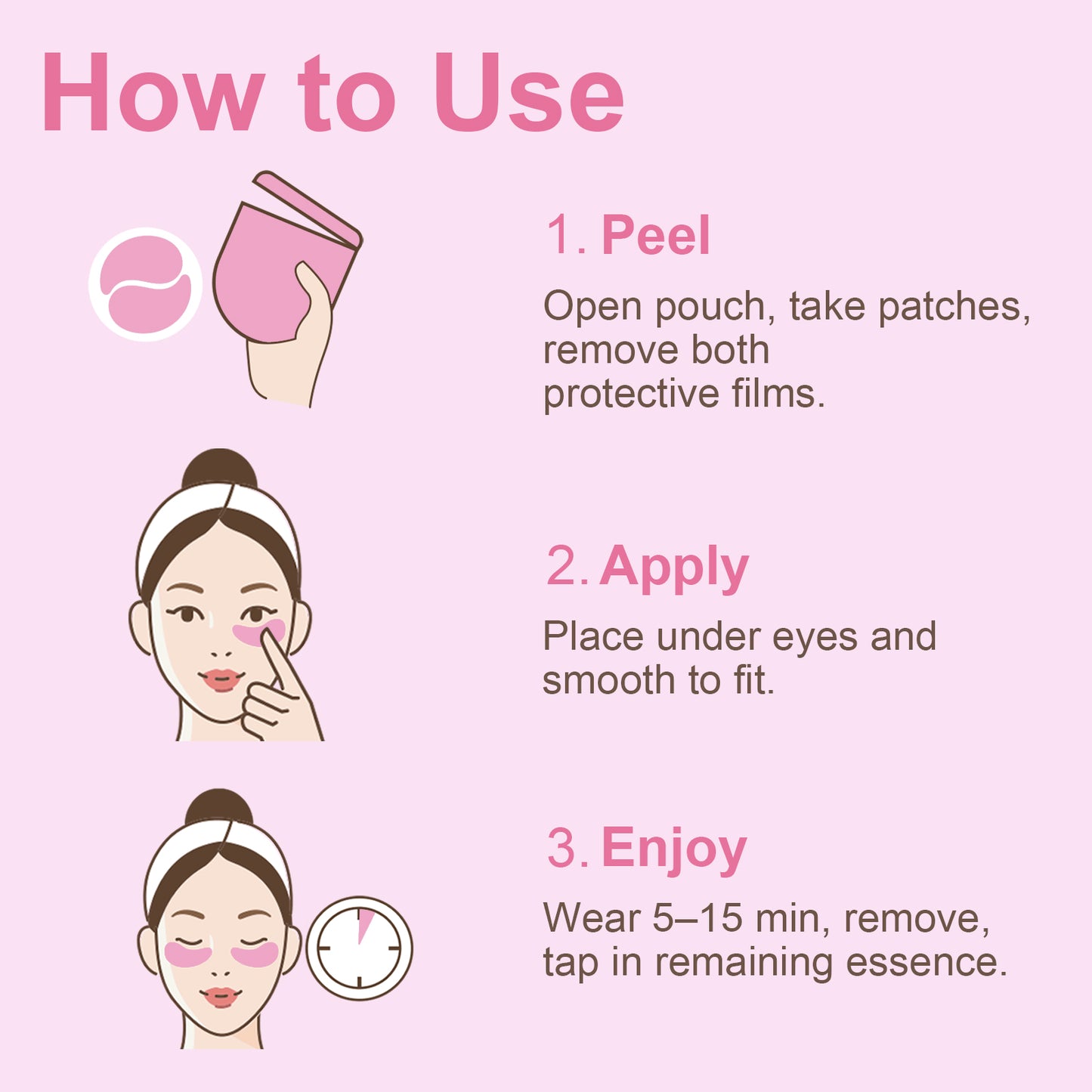 How to Use

1. Peel

Open pouch, take patches, remove both protective films.

2. Apply

Place under eyes and smooth to fit.

3. Enjoy

Wear 5–15 min, remove, tap in remaining essence.