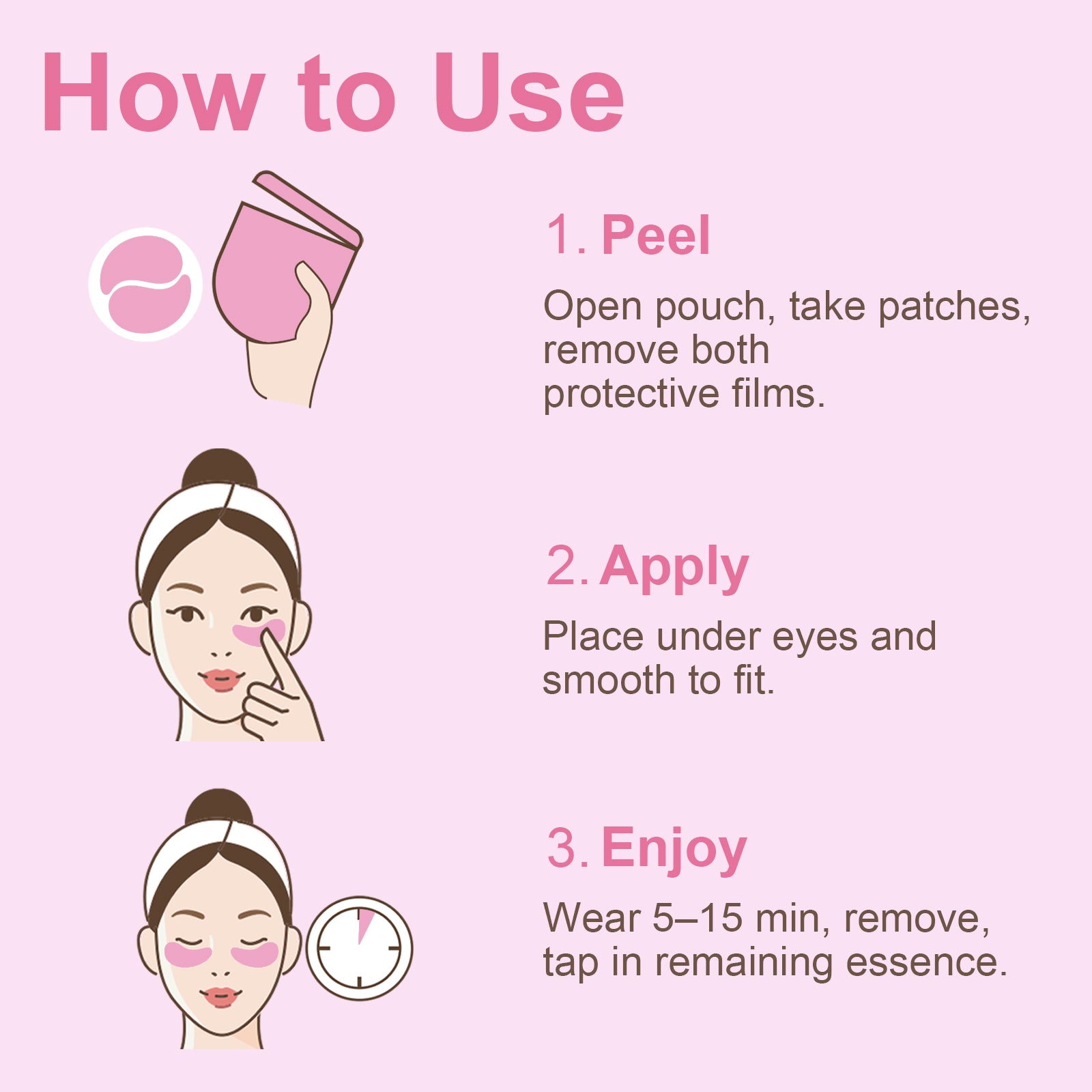 How to Use

1. Peel

Open pouch, take patches, remove both protective films.

2. Apply

Place under eyes and smooth to fit.

3. Enjoy

Wear 5–15 min, remove, tap in remaining essence.