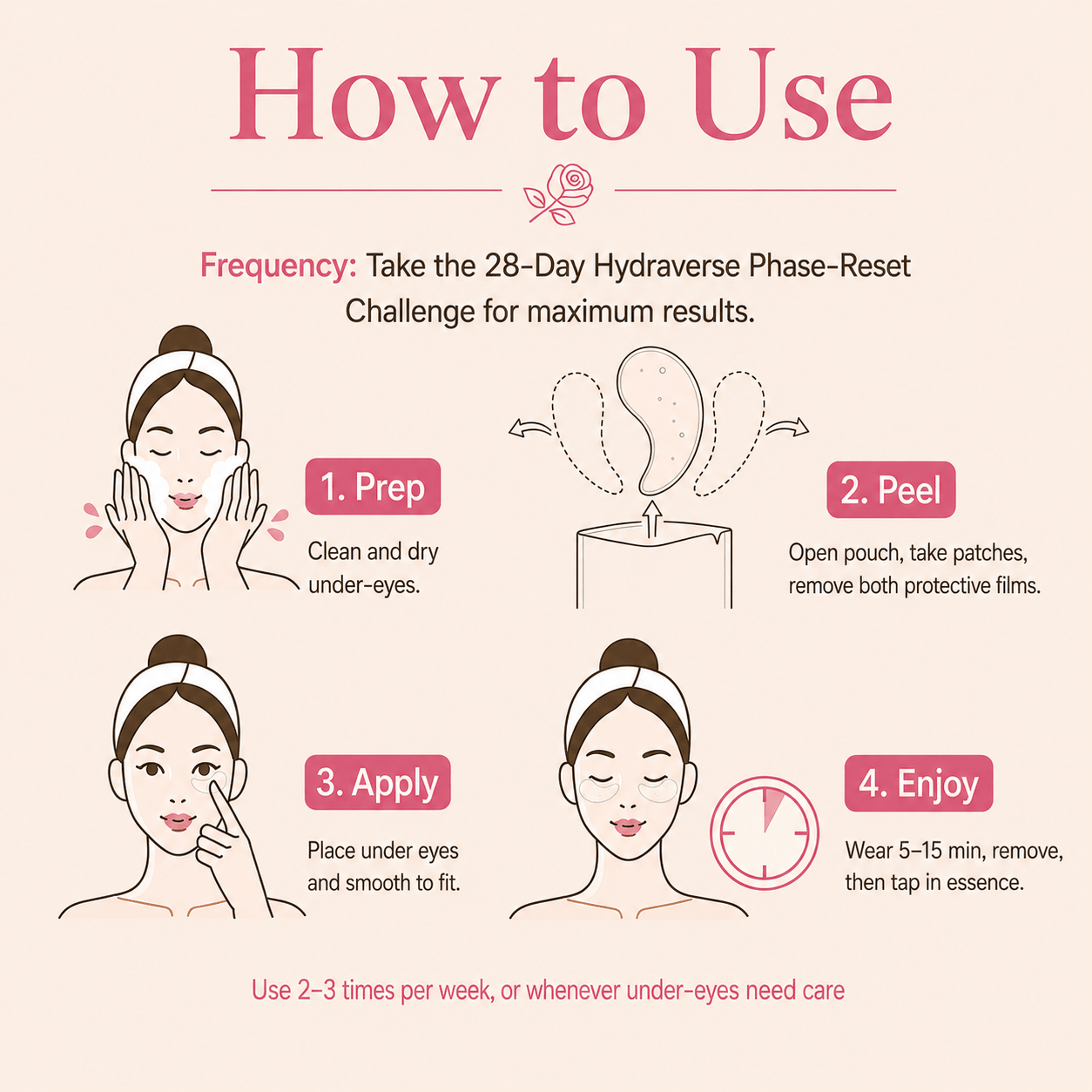 How to Use

Frequency: Take the 28-Day Hydraverse Phase-Reset Challenge for maximum results.

1. Prep

Clean and dry under-eyes.

2. Peel

Open pouch, take patches, remove both protective films.

3. Apply

Place under eyes and smooth to fit.

4. Enjoy

Wear 5–15 min, remove, then tap in essence.

Use 2–3 times per week, or whenever under-eyes need care