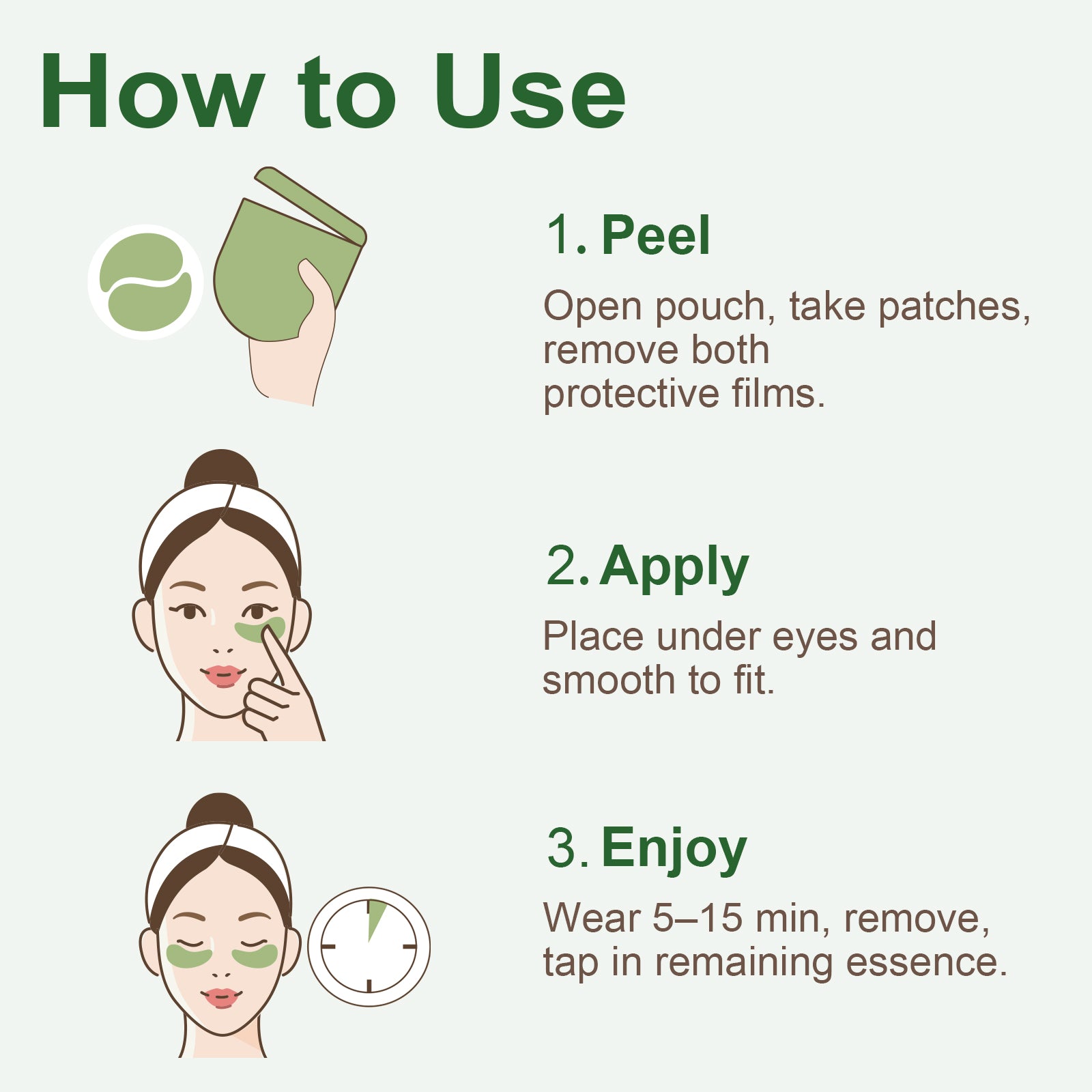 How to Use

1. Peel

Open pouch, take patches, remove both protective films.

2. Apply

Place under eyes and smooth to fit.

3. Enjoy

Wear 5–15 min, remove, tap in remaining essence.