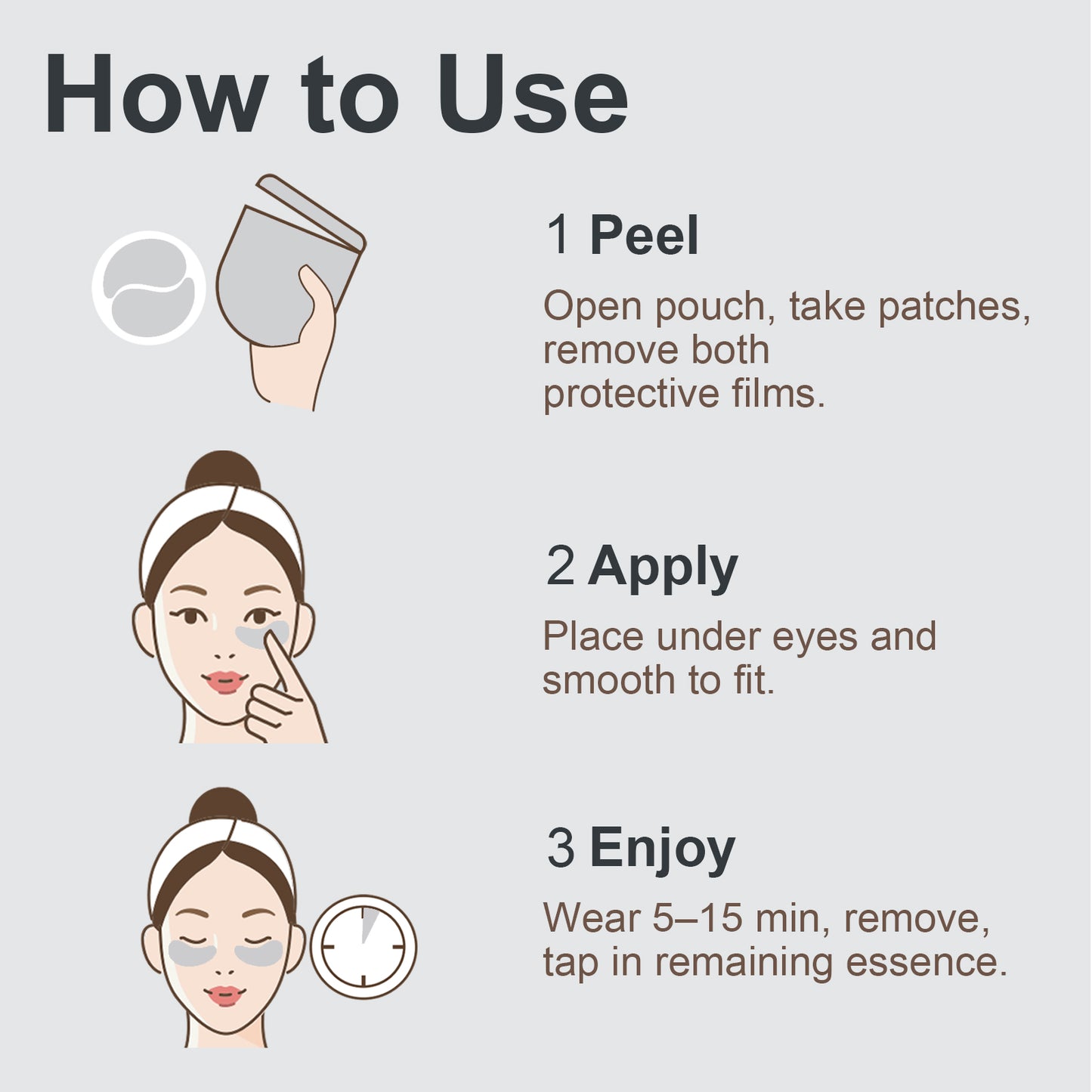 How to Use

1 Peel

Open pouch, take patches, remove both protective films.

2 Apply

Place under eyes and smooth to fit.

3 Enjoy

Wear 5–15 min, remove, tap in remaining essence.