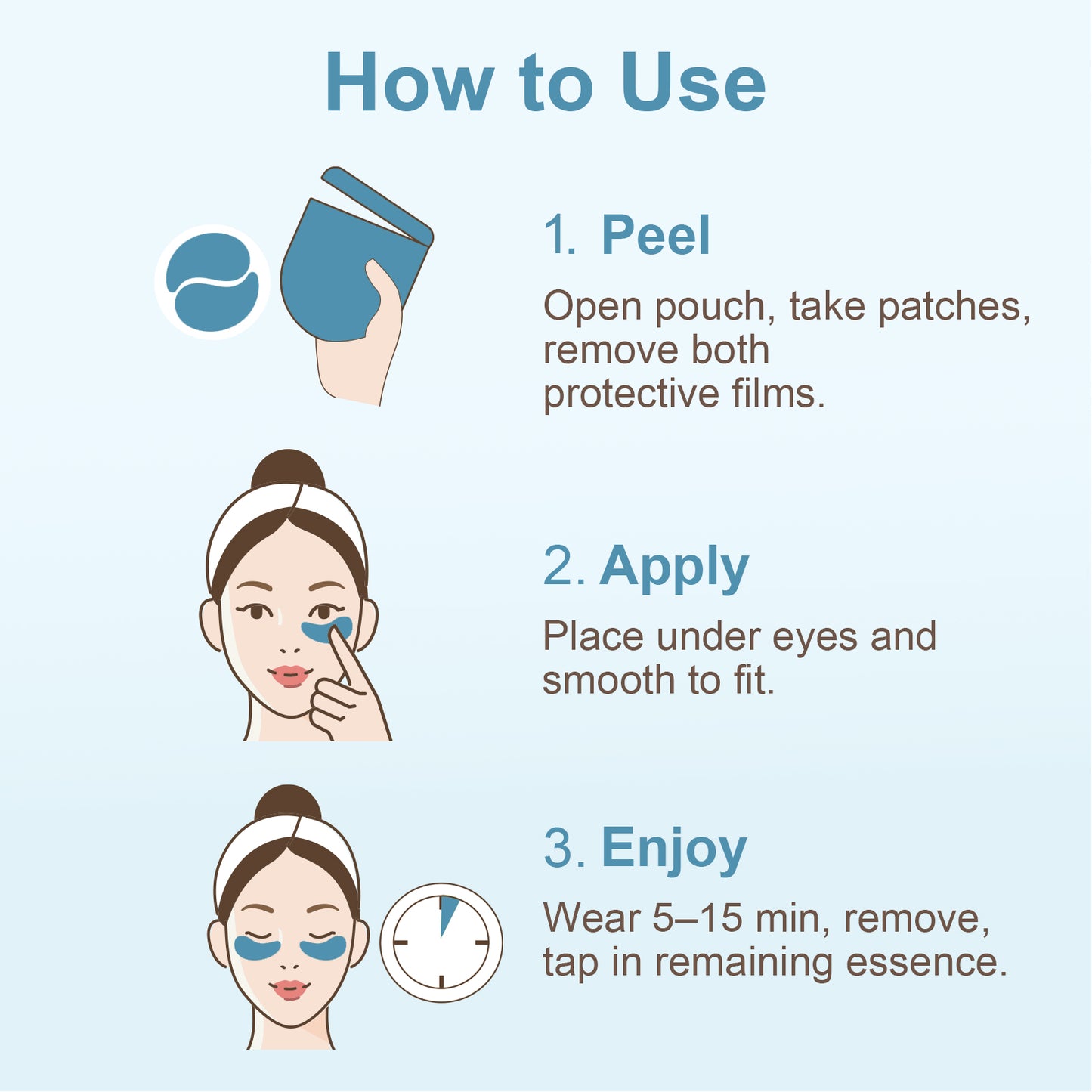 How to Use

1. Peel

Open pouch, take patches, remove both protective films.

2. Apply

Place under eyes and smooth to fit.

3. Enjoy

Wear 5–15 min, remove, tap in remaining essence.