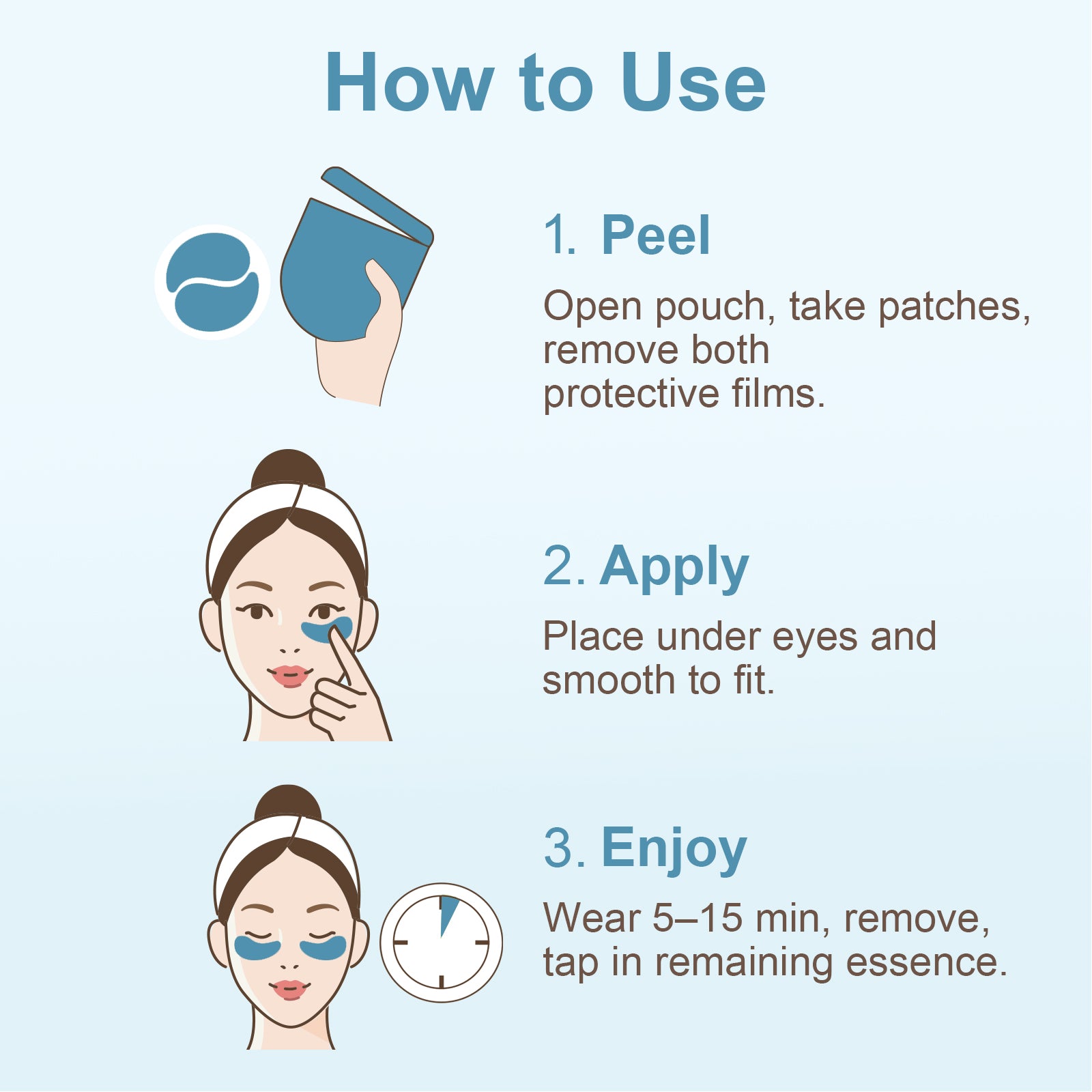 How to Use

1. Peel

Open pouch, take patches, remove both protective films.

2. Apply

Place under eyes and smooth to fit.

3. Enjoy

Wear 5–15 min, remove, tap in remaining essence.