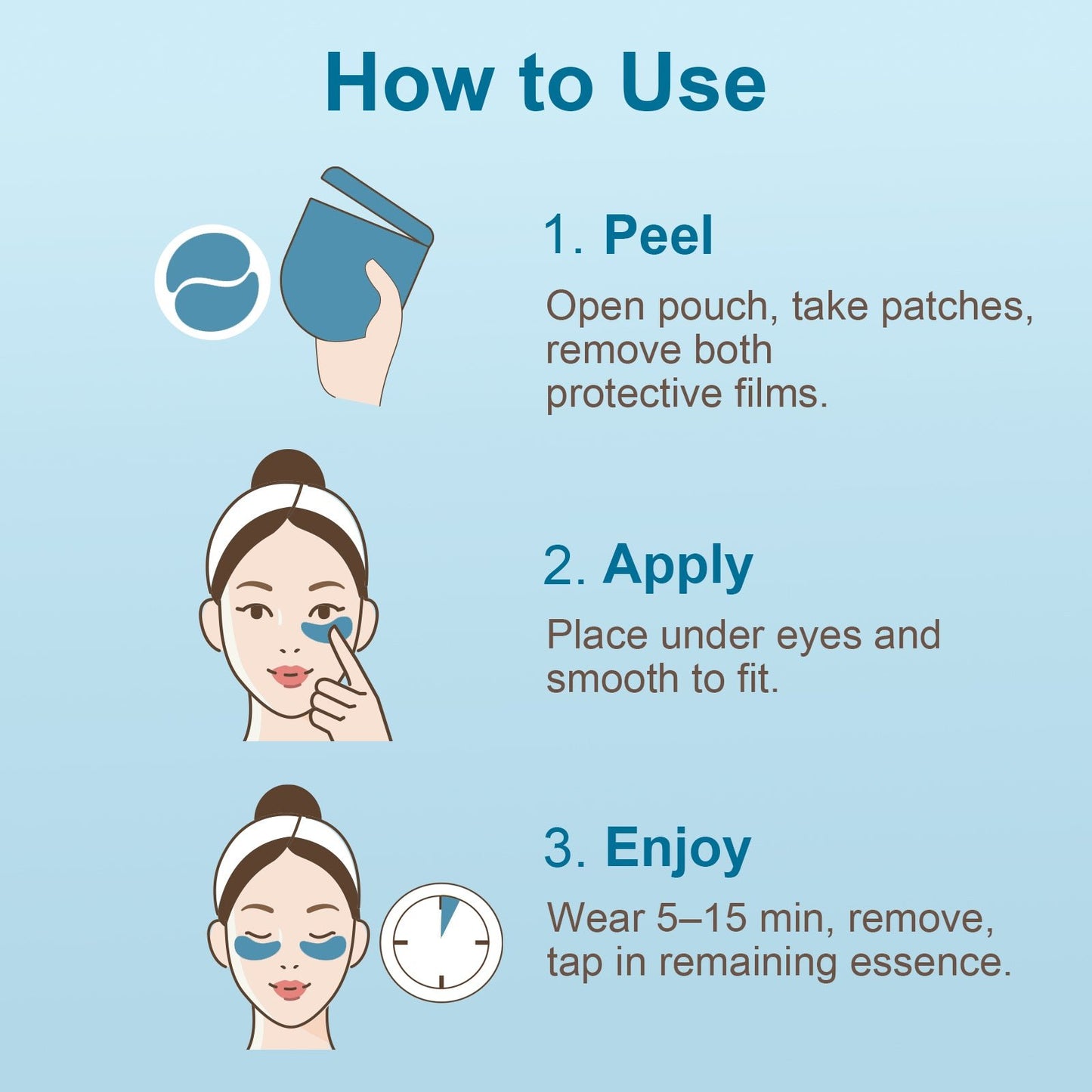 How to Use

1. Peel

Open pouch, take patches, remove both protective films.

2. Apply

Place under eyes and smooth to fit.

3. Enjoy

Wear 5–15 min, remove, tap in remaining essence.