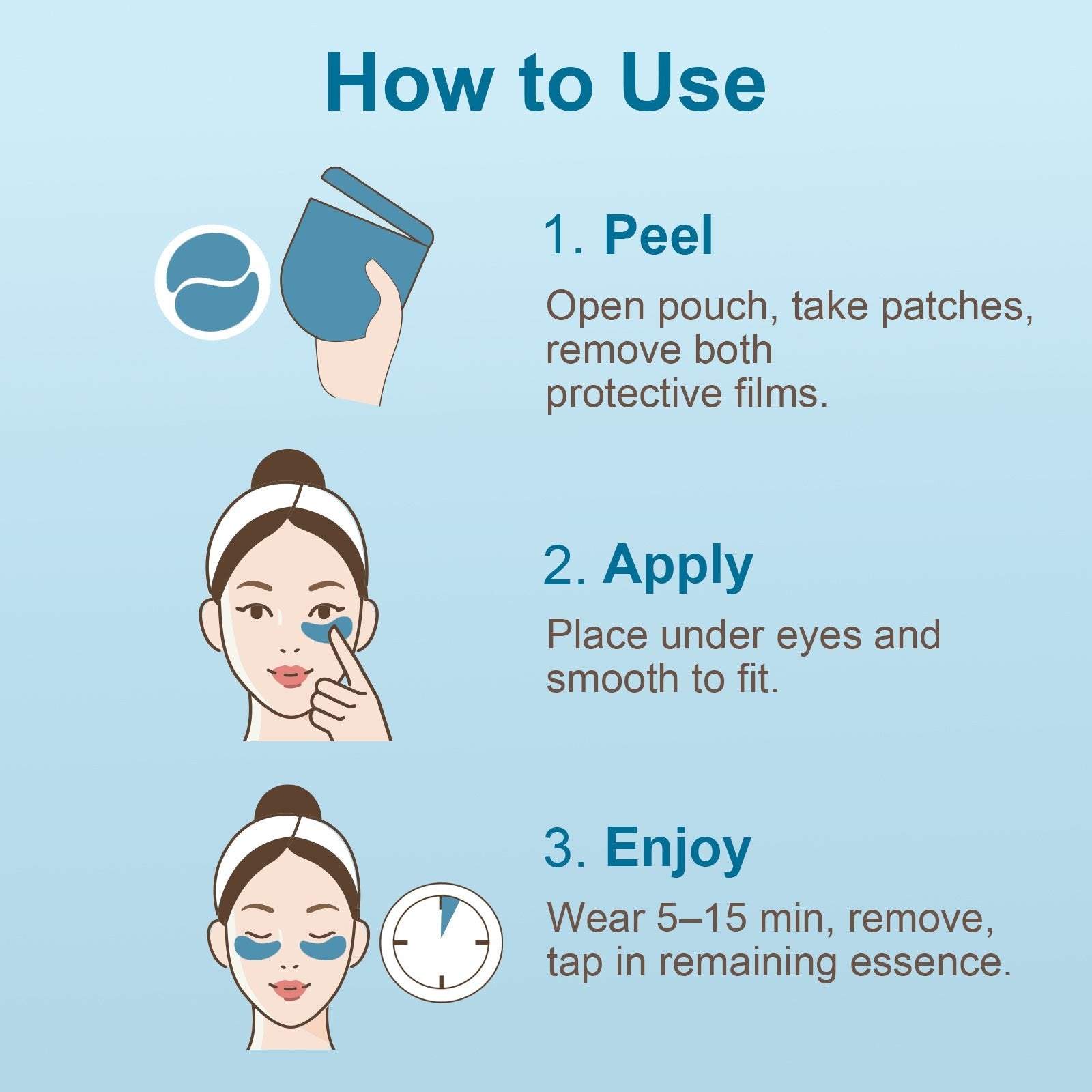 How to Use

1. Peel

Open pouch, take patches, remove both protective films.

2. Apply

Place under eyes and smooth to fit.

3. Enjoy

Wear 5–15 min, remove, tap in remaining essence.