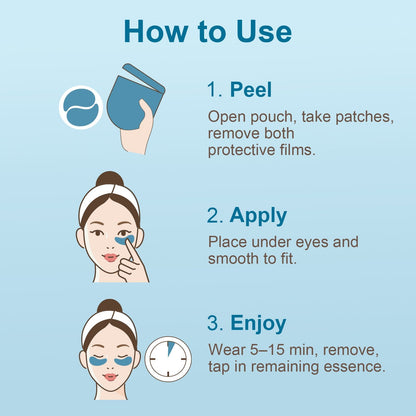 How to Use

1. Peel

Open pouch, take patches, remove both protective films.

2. Apply

Place under eyes and smooth to fit.

3. Enjoy

Wear 5–15 min, remove, tap in remaining essence.