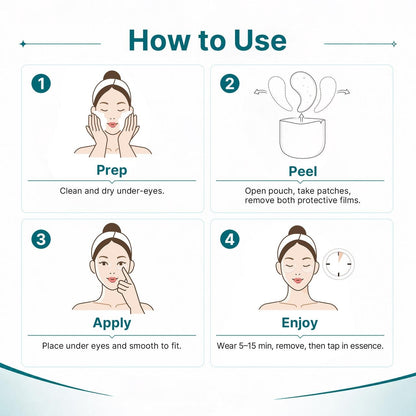 How to Use

1

Prep

Clean and dry under-eyes.

2

Peel

Open pouch, take patches, remove both protective films.

3

Apply

Place under eyes and smooth to fit.

4

Enjoy

Wear 5–15 min, remove, then tap in essence.