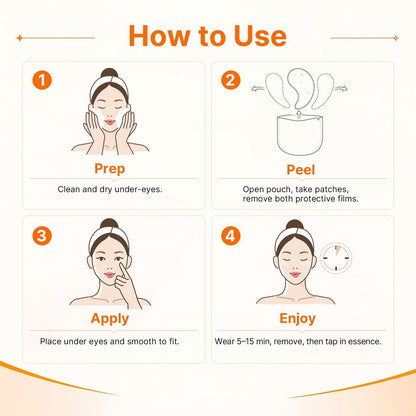 How to Use

1

Prep

Clean and dry under-eyes.

2

Peel

Open pouch, take patches, remove both protective films.

3

Apply

Place under eyes and smooth to fit.

4

Enjoy

Wear 5–15 min, remove, then tap in essence.